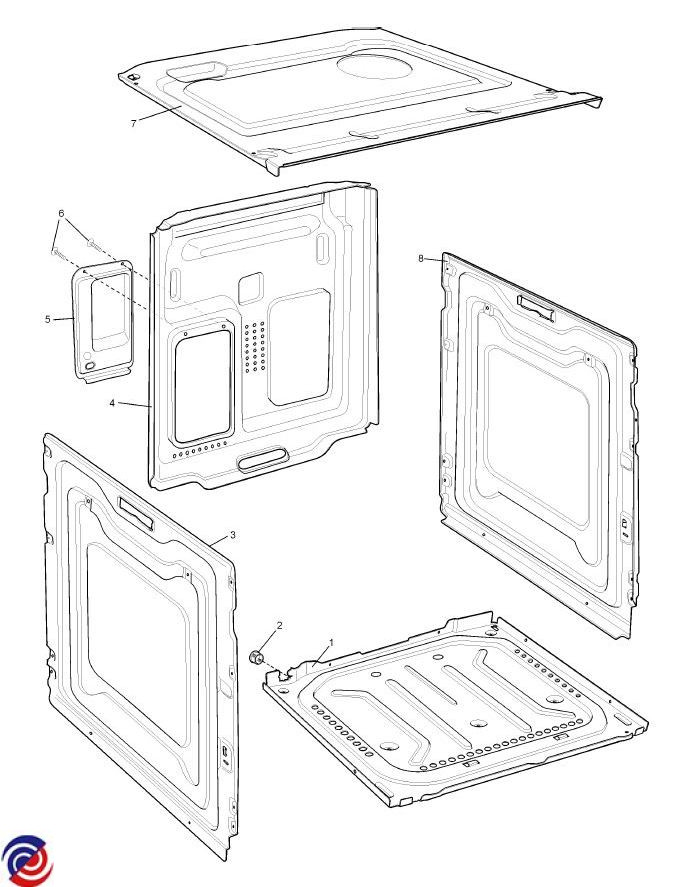 7

6

8

5

4

3

2

1